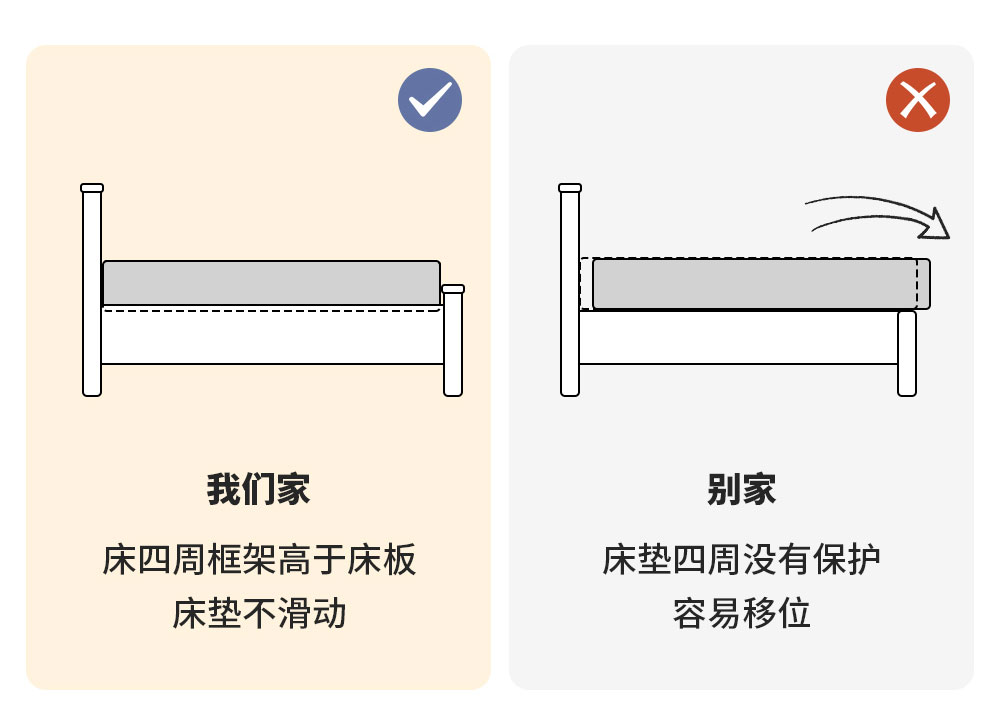 我们家

床四周框架高于床板
床垫不滑动

别家

床垫四周没有保护
容易移位