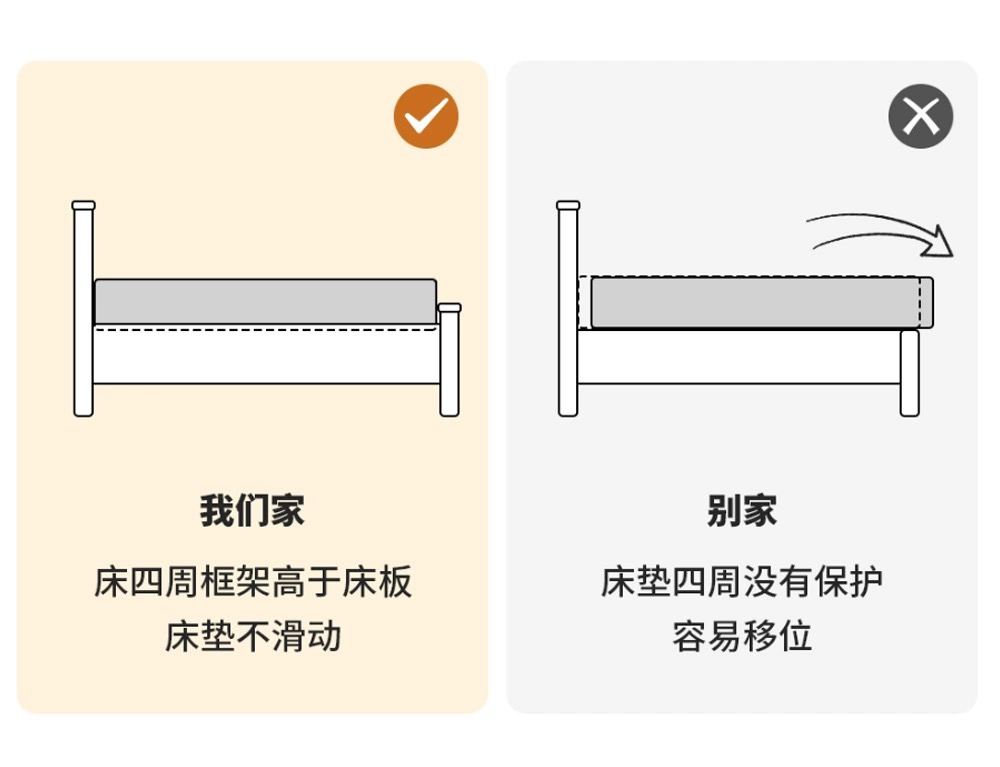 我们家

床四周框架高于床板
床垫不滑动

别家

床垫四周没有保护
容易移位