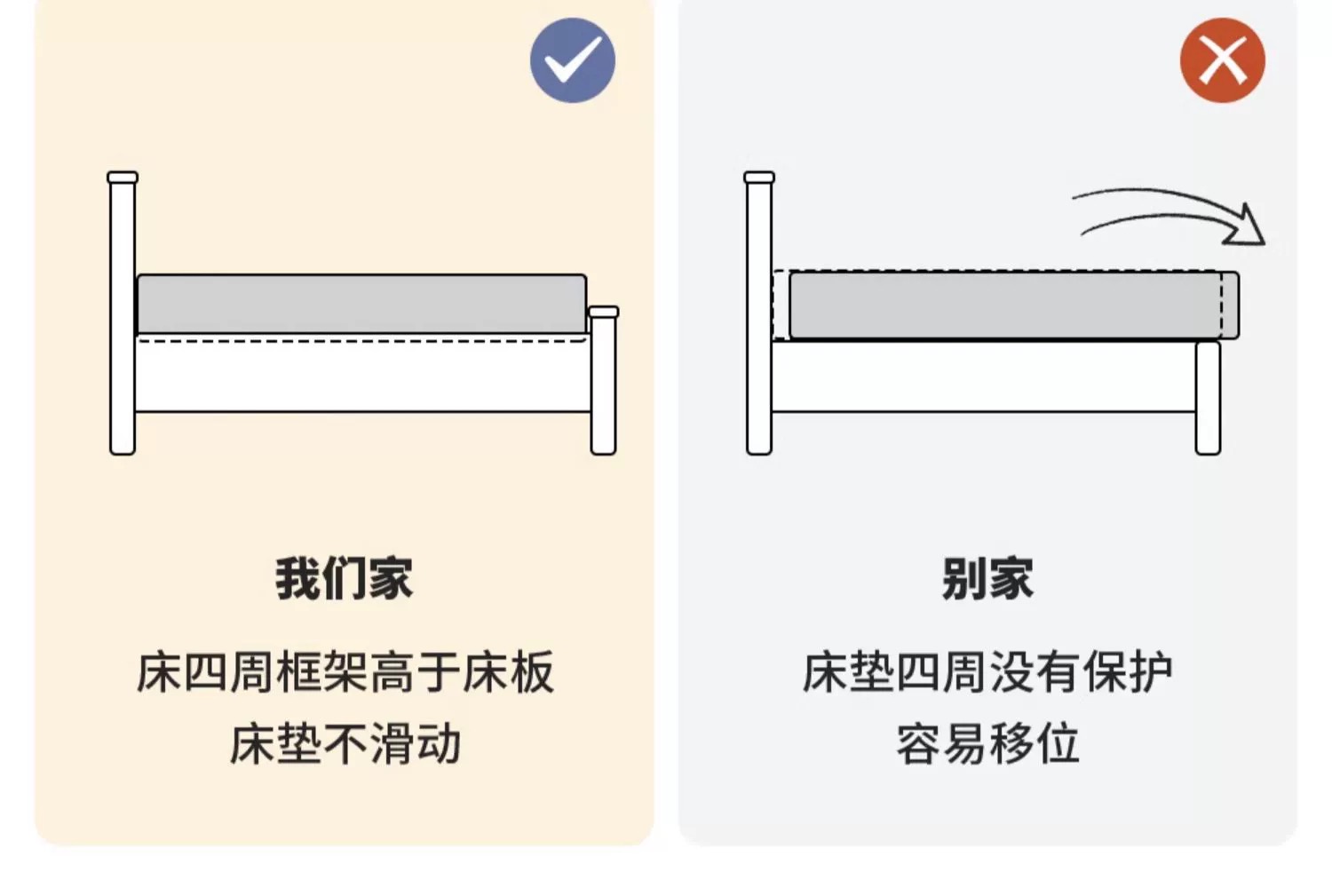 我们家

床四周框架高于床板
床垫不滑动

别家

床垫四周没有保护
容易移位