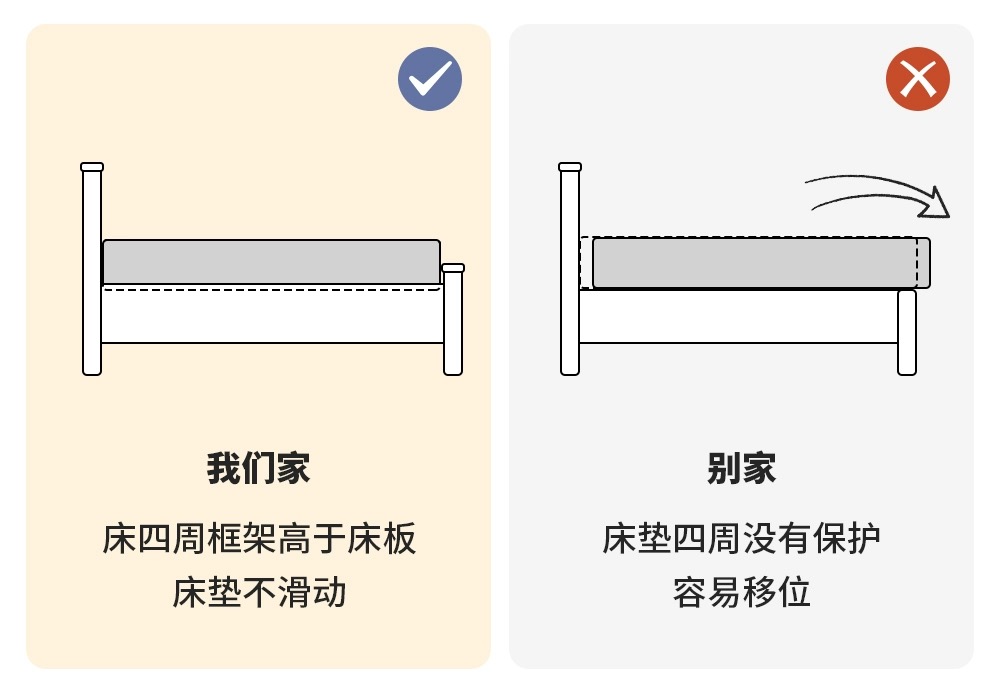 我们家

床四周框架高于床板
床垫不滑动

别家

床垫四周没有保护
容易移位