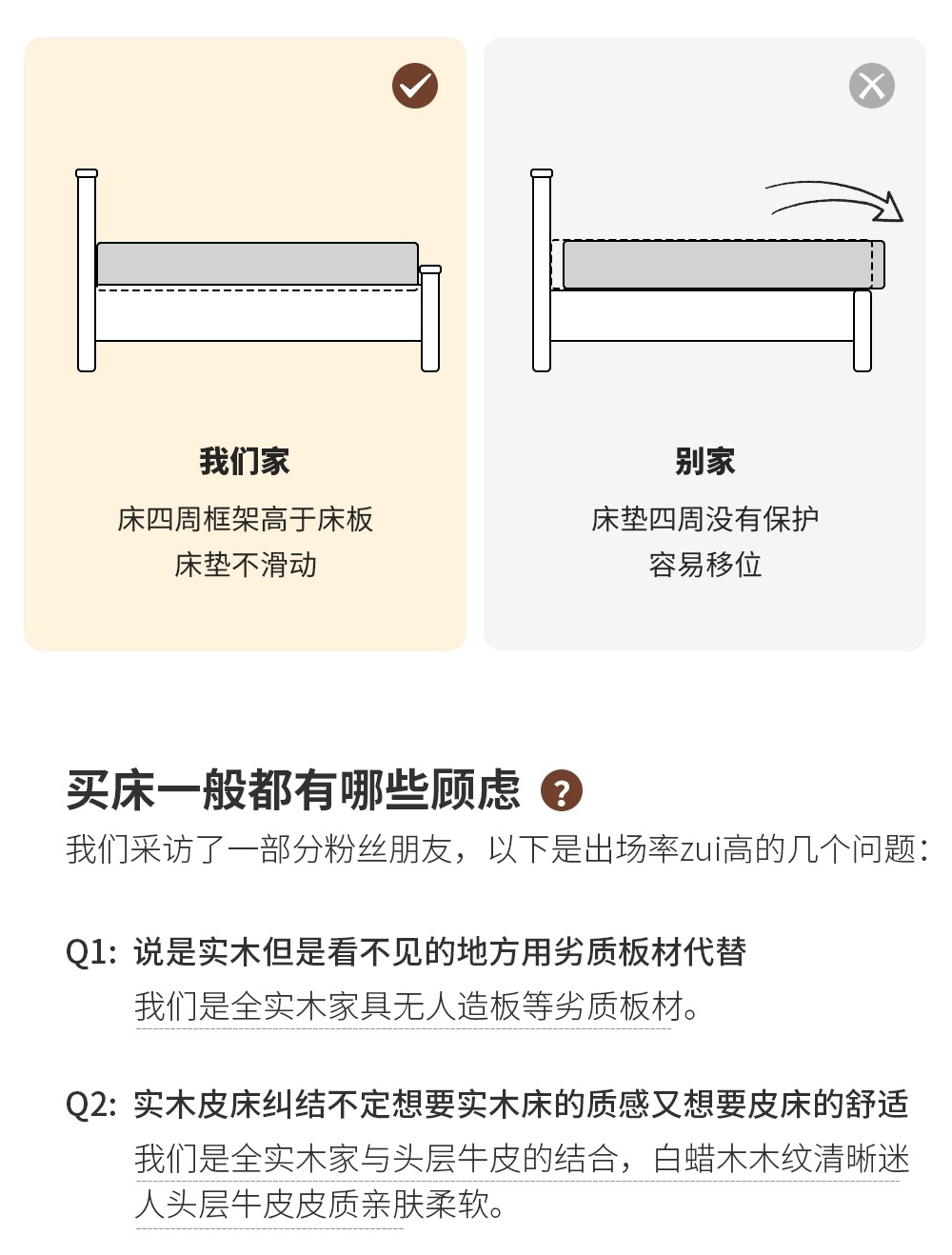 我们家

床四周框架高于床板
床垫不滑动

别家

床垫四周没有保护
容易移位

买床一般都有哪些顾虑 ?

我们采访了一部分粉丝朋友，以下是出场率zui高的几个问题：

Q1: 说是实木但是看不见的地方用劣质板材代替

我们是全实木家具无人造板等劣质板材。

Q2: 实木皮床纠结不定想要实木床的质感又想要皮床的舒适

我们是全实木家与头层牛皮的结合，白蜡木木纹清晰迷人头层牛皮皮质亲肤柔软。