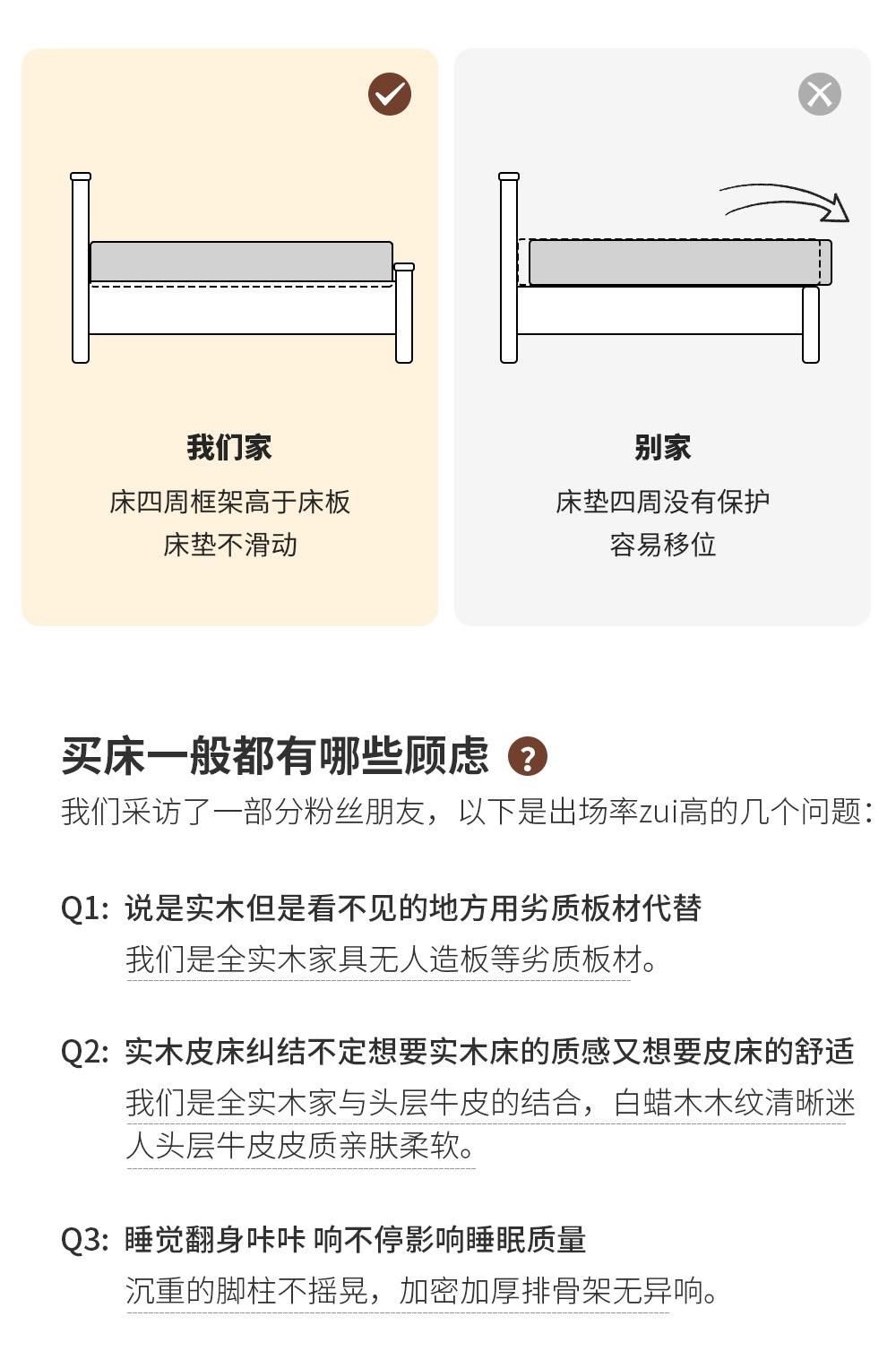 我们家

床四周框架高于床板
床垫不滑动

别家

床垫四周没有保护
容易移位

买床一般都有哪些顾虑 ?

我们采访了一部分粉丝朋友，以下是出场率zui高的几个问题：

Q1: 说是实木但是看不见的地方用劣质板材代替

我们是全实木家具无人造板等劣质板材。

Q2: 实木皮床纠结不定想要实木床的质感又想要皮床的舒适

我们是全实木家与头层牛皮的结合，白蜡木木纹清晰迷人头层牛皮皮质亲肤柔软。

Q3: 睡觉翻身咔咔 响不停影响睡眠质量

沉重的脚柱不摇晃，加密加厚排骨架无异响。