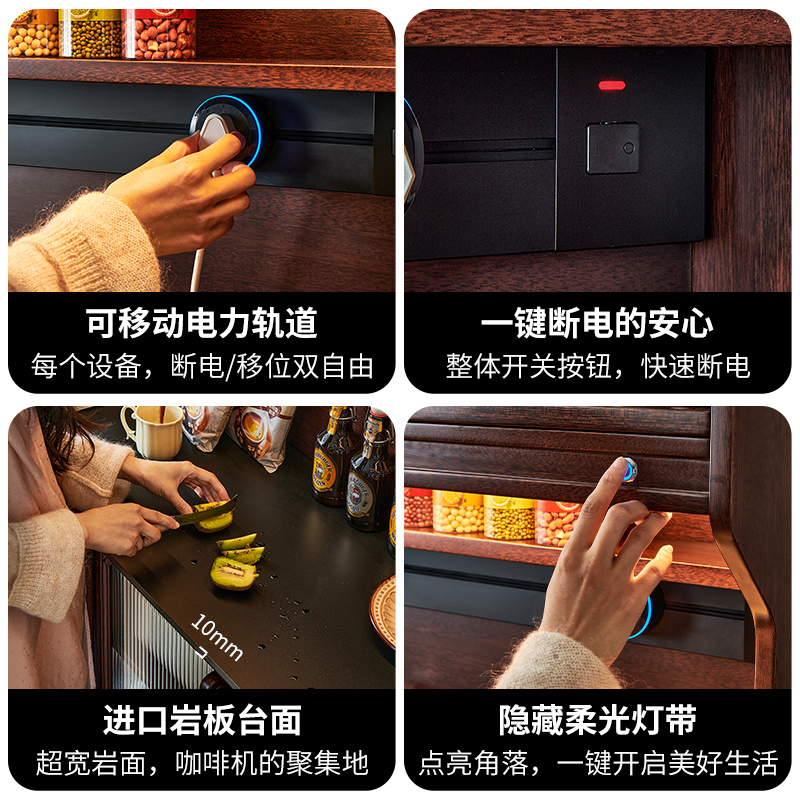 可移动电力轨道
每个设备，断电/移位双自由

一键断电的安心
整体开关按钮，快速断电

10mm

进口岩板台面
超宽岩面，咖啡机的聚集地

隐藏柔光灯带
点亮角落，一键开启美好生活